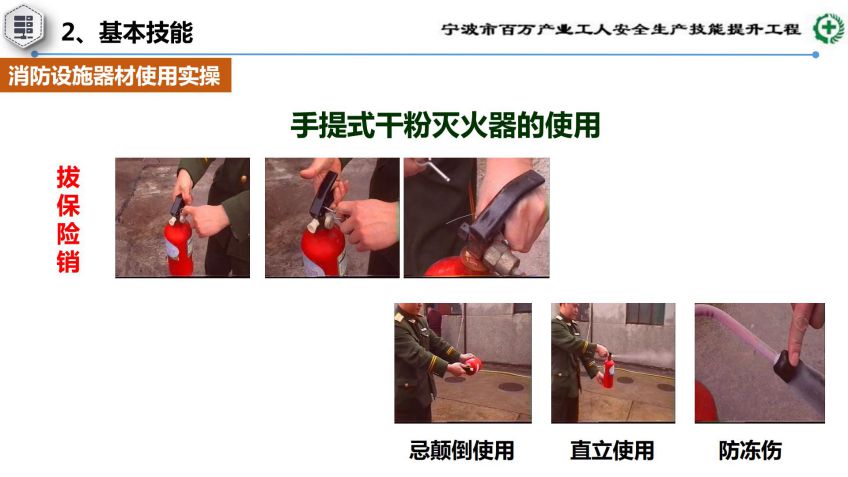 2、基本技能

宁波市百万产业工人安全生产技能提升工程

消防设施器材使用实操

手提式干粉灭火器的使用

拔保险销

忌颠倒使用

直立使用

防冻伤