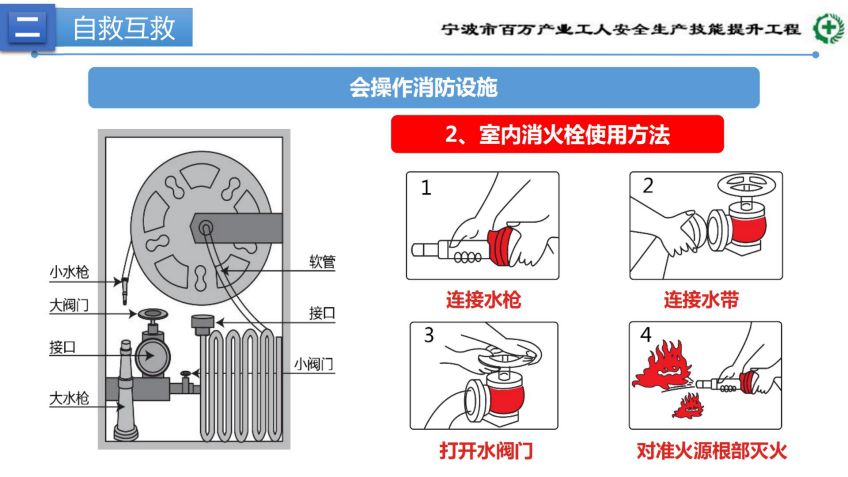 二 自救互救

宁波市百万产业工人安全生产技能提升工程

会操作消防设施

2、室内消火栓使用方法

小水枪
大阀门
接口
大水枪
软管
接口
小阀门

1
连接水枪

2
连接水带

3
打开水阀门

4
对准火源根部灭火